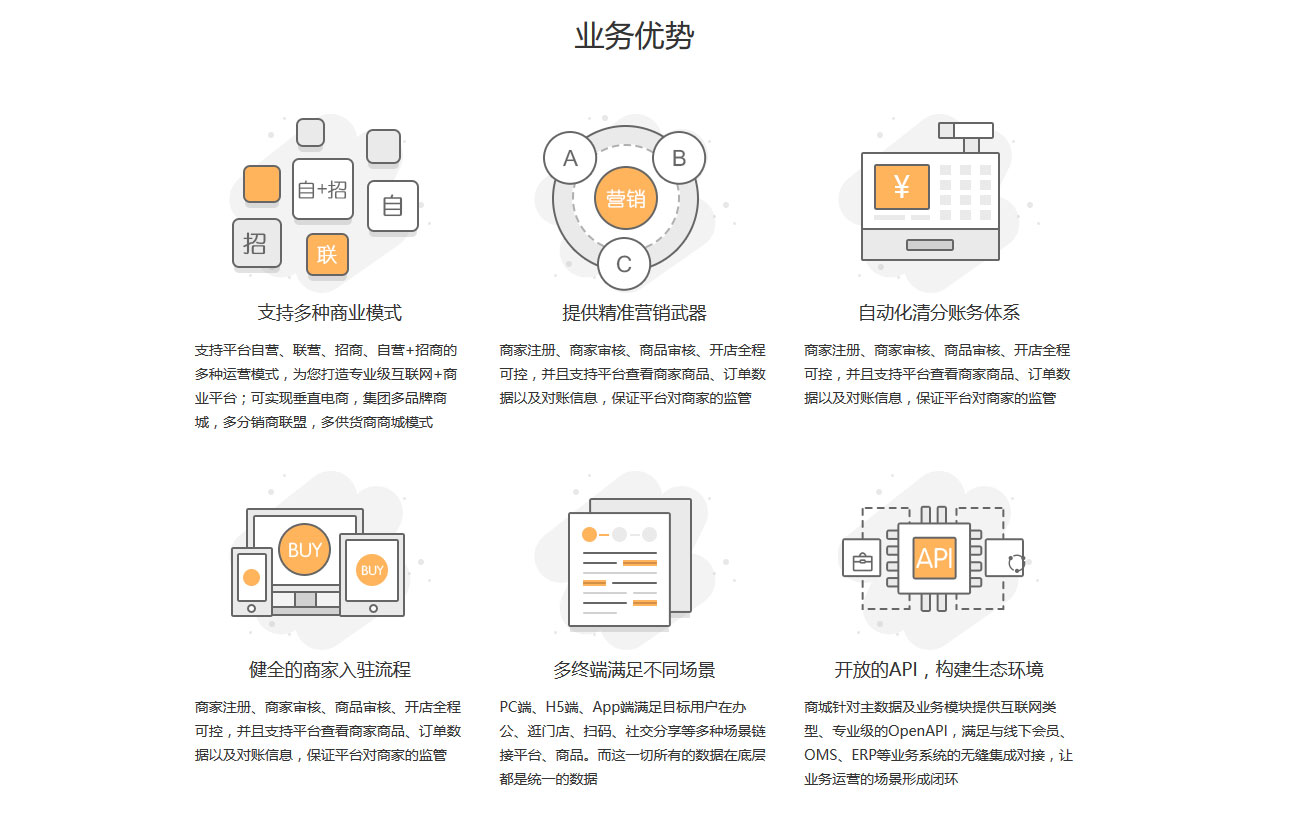 业务优势

自+招
自
招
联

支持多种商业模式

支持平台自营、联营、招商、自营+招商的多种运营模式，为您打造专业级互联网+商业平台；可实现垂直电商，集团多品牌商城，多分销商联盟，多供货商商城模式

A
B
营销
C

提供精准营销武器

商家注册、商家审核、商品审核、开店全程可控，并且支持平台查看商家商品、订单数据以及对账信息，保证平台对商家的监管

¥

自动化清分账务体系

商家注册、商家审核、商品审核、开店全程可控，并且支持平台查看商家商品、订单数据以及对账信息，保证平台对商家的监管

BUY
BUY

健全的商家入驻流程

商家注册、商家审核、商品审核、开店全程可控，并且支持平台查看商家商品、订单数据以及对账信息，保证平台对商家的监管

多终端满足不同场景

PC端、H5端、App端满足目标用户在办公、逛门店、扫码、社交分享等多种场景链接平台、商品。而这一切所有的数据在底层都是统一的数据

API

开放的API，构建生态环境

商城针对主数据及业务模块提供互联网类型、专业级的OpenAPI，满足与线下会员、OMS、ERP等业务系统的无缝集成对接，让业务运营的场景形成闭环